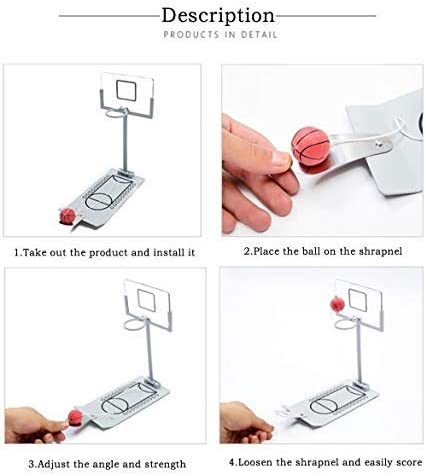 Description
PRODUCTS IN DETAIL

1.Take out the product and install it

2.Place the ball on the shrapnel

3.Adjust the angle and strength

4.Loosen the shrapnel and easily score